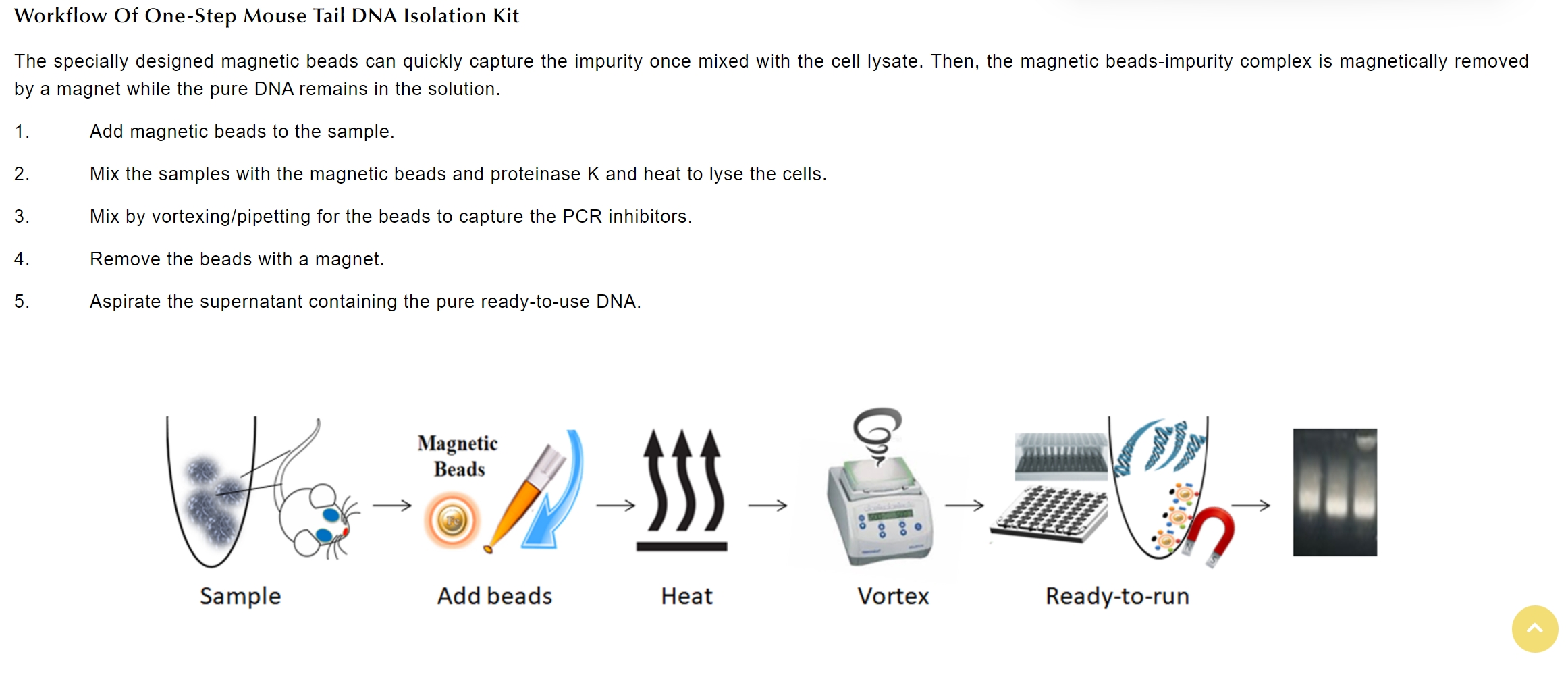 Workflow Of One-Step Mouse Tail DNA Isolation Kit

The specially designed magnetic beads can quickly capture the impurity once mixed with the cell lysate. Then, the magnetic beads-impurity complex is magnetically removed by a magnet while the pure DNA remains in the solution.

1. Add magnetic beads to the sample.

2. Mix the samples with the magnetic beads and proteinase K and heat to lyse the cells.

3. Mix by vortexing/pipetting for the beads to capture the PCR inhibitors.

4. Remove the beads with a magnet.

5. Aspirate the supernatant containing the pure ready-to-use DNA.

Magnetic Beads

Sample

Add beads

Heat

Vortex

Ready-to-run